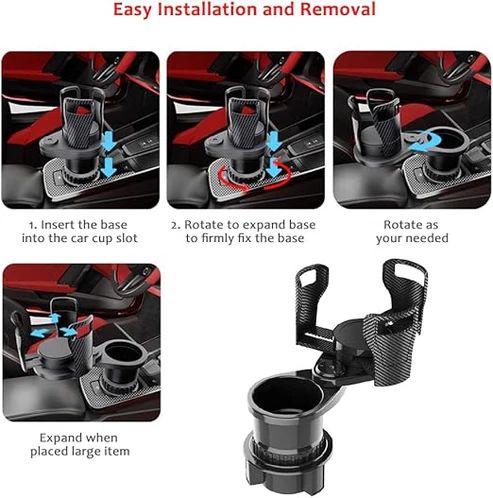 Easy Installation and Removal

1. Insert the base into the car cup slot

2. Rotate to expand base to firmly fix the base

Rotate as your needed

Expand when placed large item