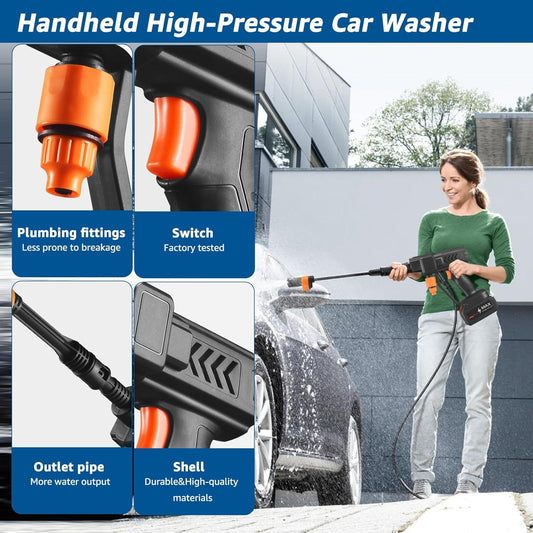 Handheld High-Pressure Car Washer

Plumbing fittings
Less prone to breakage

Switch
Factory tested

Outlet pipe
More water output

Shell
Durable&High-quality materials

MAX